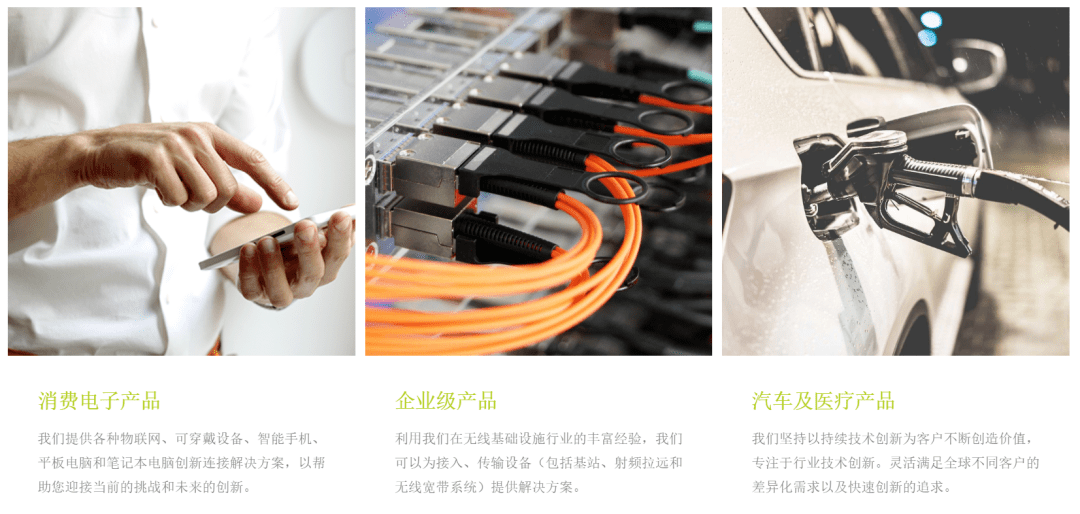 消费电子产品

我们提供各种物联网、可穿戴设备、智能手机、平板电脑和笔记本电脑创新连接解决方案，以帮助您迎接当前的挑战和未来的创新。

企业级产品

利用我们在无线基础设施行业的丰富经验，我们可以为接入、传输设备（包括基站、射频拉远和无线宽带系统）提供解决方案。

汽车及医疗产品

我们坚持以持续技术创新为客户不断创造价值，专注于行业技术创新。灵活满足全球不同客户的差异化需求以及快速创新的追求。