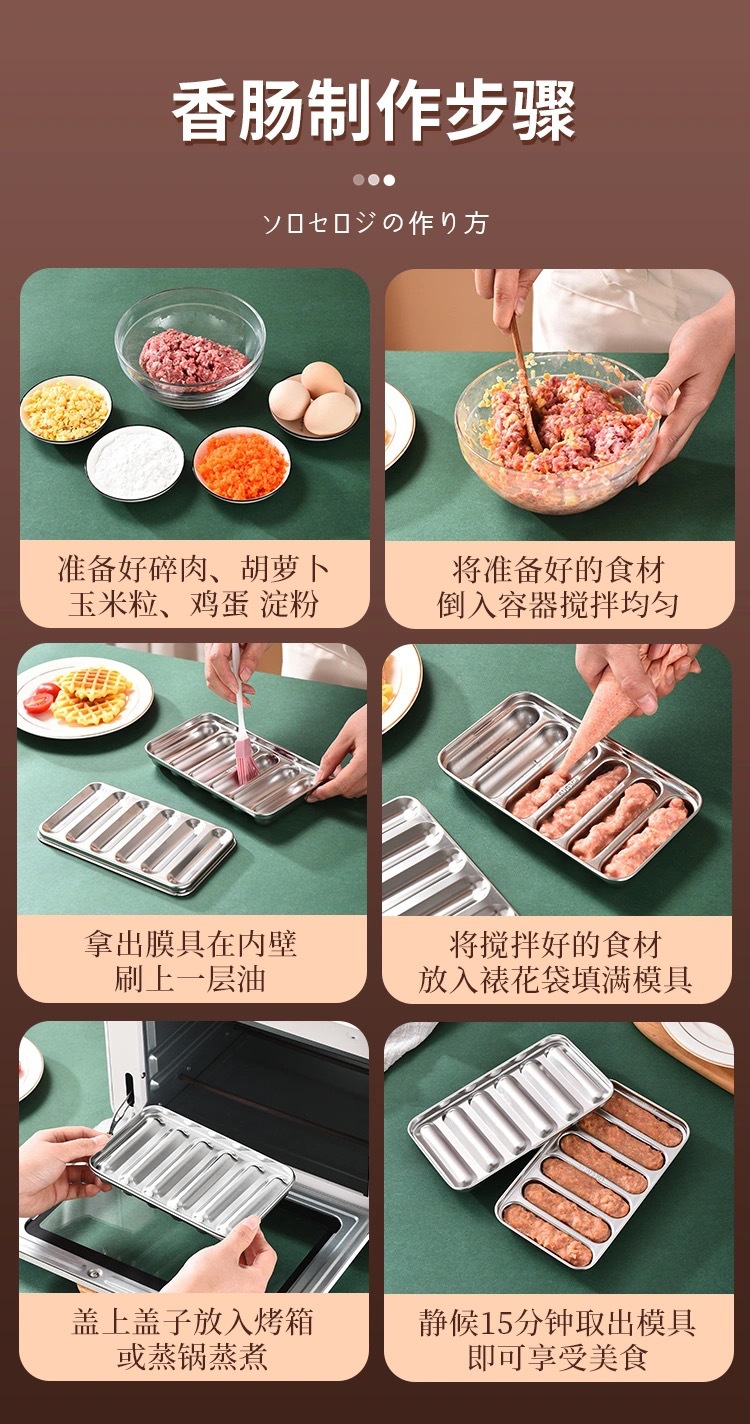 香肠制作步骤

ソロセロジの作り方

准备好碎肉、胡萝卜
玉米粒、鸡蛋 淀粉

将准备好的食材
倒入容器搅拌均匀

拿出膜具在内壁
刷上一层油

将搅拌好的食材
放入裱花袋填满模具

盖上盖子放入烤箱
或蒸锅蒸煮

静候15分钟取出模具
即可享受美食