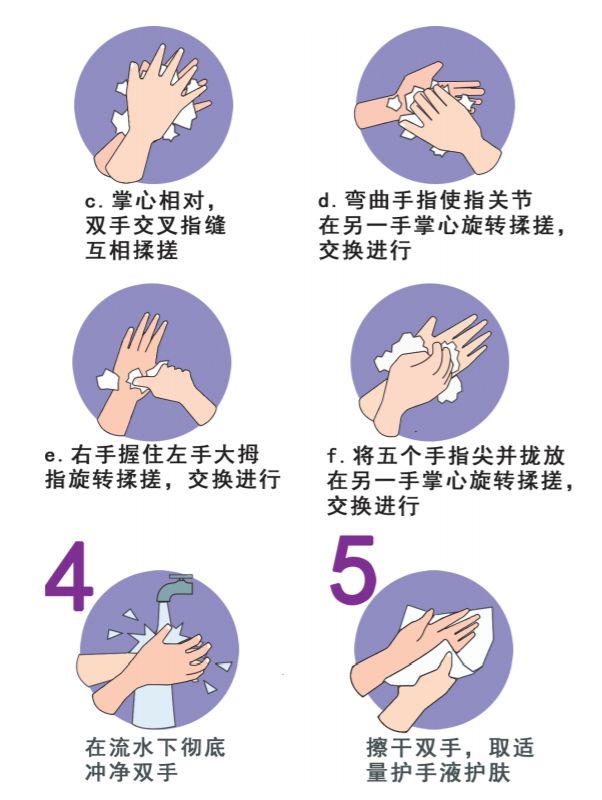 c. 掌心相对，双手交叉指缝互相揉搓

d. 弯曲手指使指关节在另一手掌心旋转揉搓，交换进行

e. 右手握住左手大拇指旋转揉搓，交换进行

f. 将五个手指尖并拢放在另一手掌心旋转揉搓，交换进行

4

在流水下彻底冲净双手

5

擦干双手，取适量护手液护肤