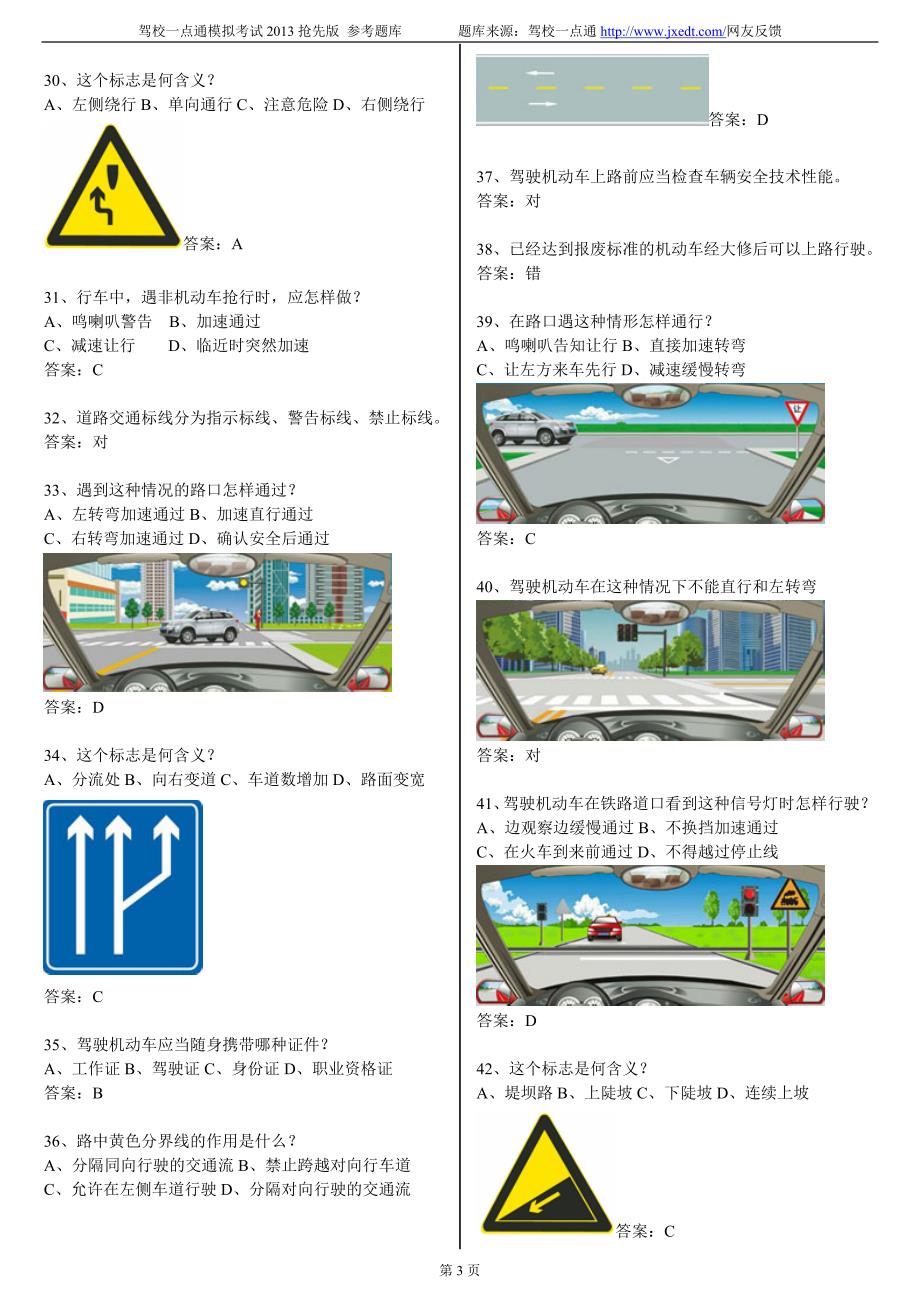 驾校一点通模拟考试 2013 抢先版 参考题库　　题库来源：驾校一点通 http://www.jxedt.com/网友反馈

30、这个标志是何含义？
A、左侧绕行 B、单向通行 C、注意危险 D、右侧绕行

答案：A

31、行车中，遇非机动车抢行时，应怎样做？
A、鸣喇叭警告　B、加速通过
C、减速让行　　D、临近时突然加速
答案：C

32、道路交通标线分为指示标线、警告标线、禁止标线。
答案：对

33、遇到这种情况的路口怎样通过？
A、左转弯加速通过 B、加速直行通过
C、右转弯加速通过 D、确认安全后通过

答案：D

34、这个标志是何含义？
A、分流处 B、向右变道 C、车道数增加 D、路面变宽

答案：C

35、驾驶机动车应当随身携带哪种证件？
A、工作证 B、驾驶证 C、身份证 D、职业资格证
答案：B

36、路中黄色分界线的作用是什么？
A、分隔同向行驶的交通流 B、禁止跨越对向行车道
C、允许在左侧车道行驶 D、分隔对向行驶的交通流

答案：D

37、驾驶机动车上路前应当检查车辆安全技术性能。
答案：对

38、已经达到报废标准的机动车经大修后可以上路行驶。
答案：错

39、在路口遇这种情形怎样通行？
A、鸣喇叭告知让行 B、直接加速转弯
C、让左方来车先行 D、减速缓慢转弯

让

答案：C

40、驾驶机动车在这种情况下不能直行和左转弯

答案：对

41、驾驶机动车在铁路道口看到这种信号灯时怎样行驶？
A、边观察边缓慢通过 B、不换挡加速通过
C、在火车到来前通过 D、不得越过停止线

答案：D

42、这个标志是何含义？
A、堤坝路 B、上陡坡 C、下陡坡 D、连续上坡

答案：C

第 3 页